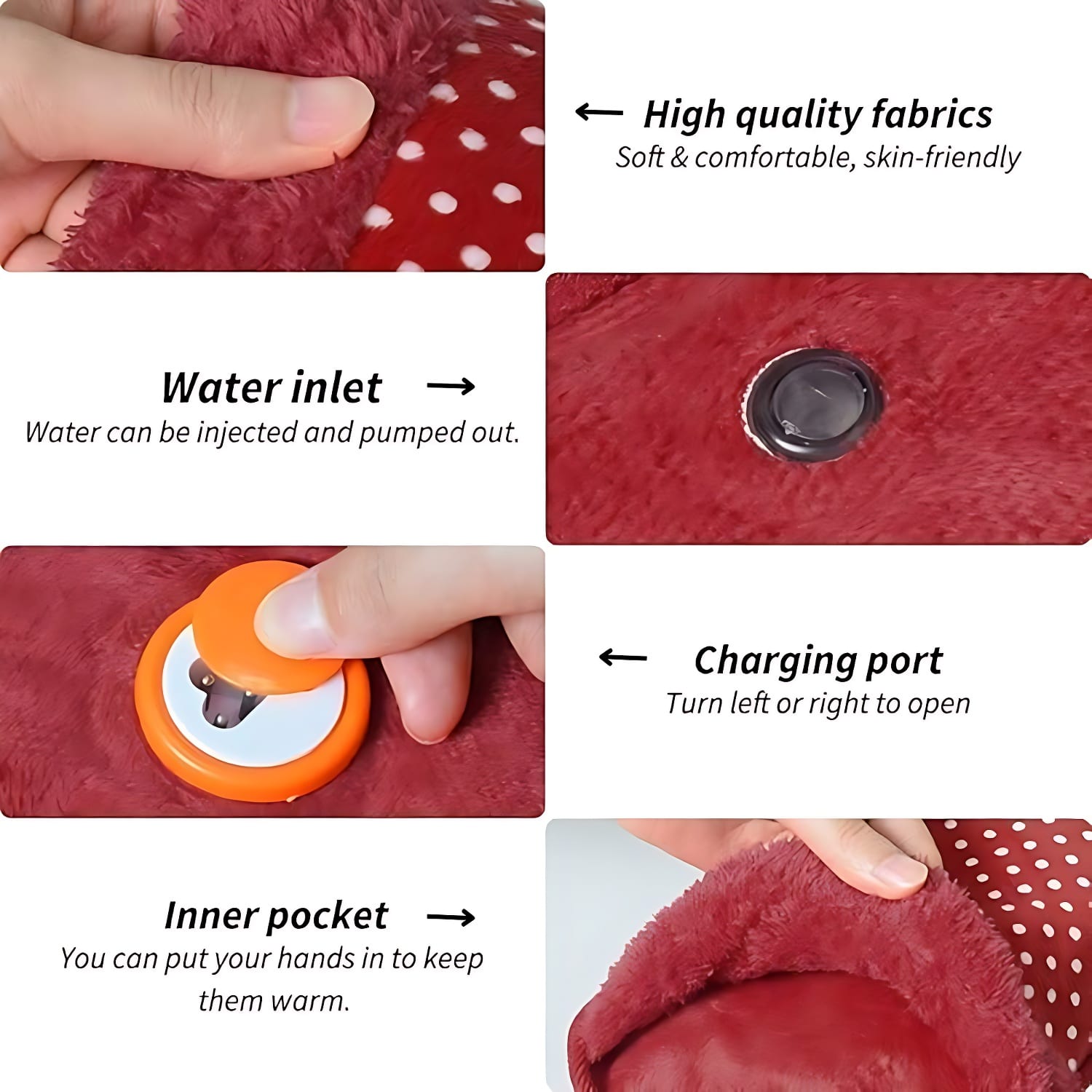 ← High quality fabrics
Soft & comfortable, skin-friendly

Water inlet →
Water can be injected and pumped out.

← Charging port
Turn left or right to open

Inner pocket →
You can put your hands in to keep them warm.